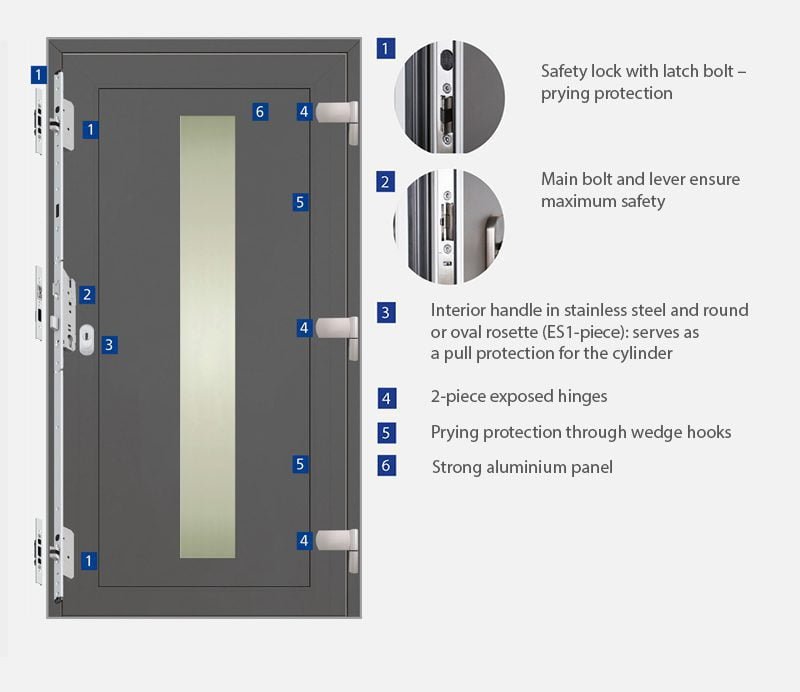 1
1
6
4
5
2
3
4
5
4
1

1 Safety lock with latch bolt – prying protection

2 Main bolt and lever ensure maximum safety

3 Interior handle in stainless steel and round or oval rosette (ES1-piece): serves as a pull protection for the cylinder

4 2-piece exposed hinges

5 Prying protection through wedge hooks

6 Strong aluminium panel